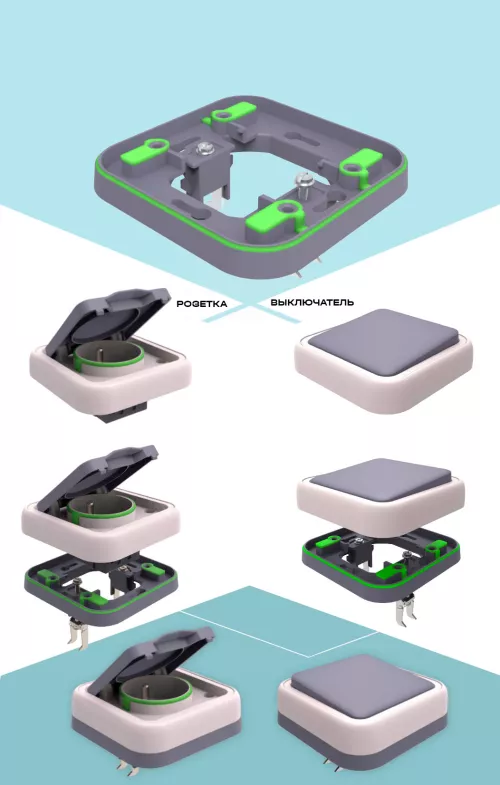 РОЗЕТКА
ВЫКЛЮЧАТЕЛЬ